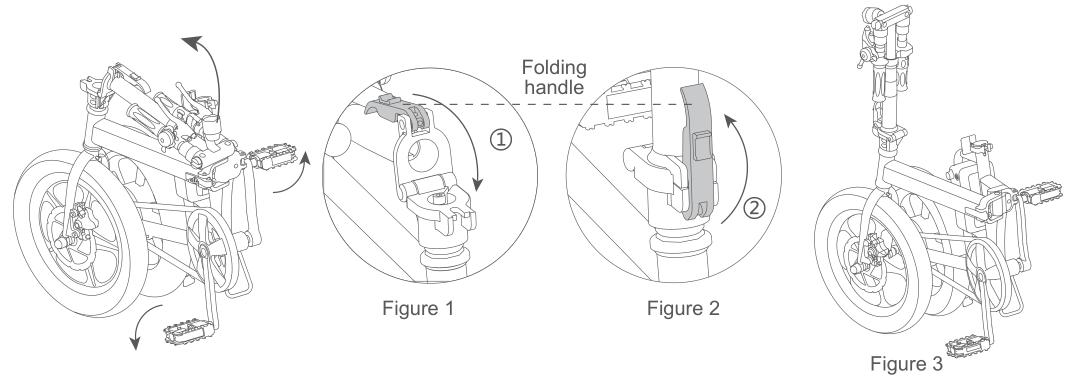 Folding handle

①

②

Figure 1

Figure 2

Figure 3