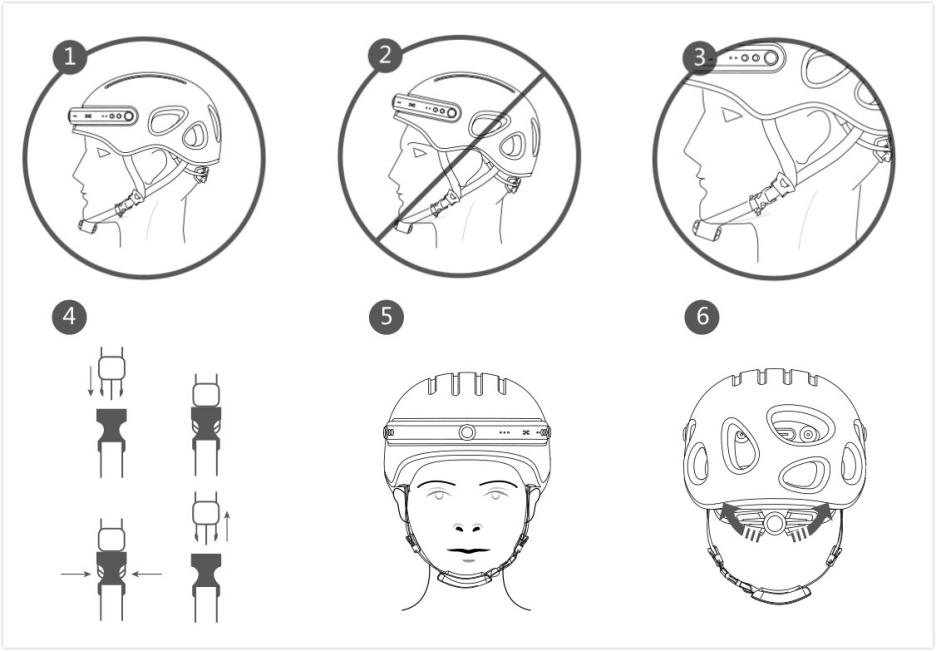 1

2

3

4

5

6