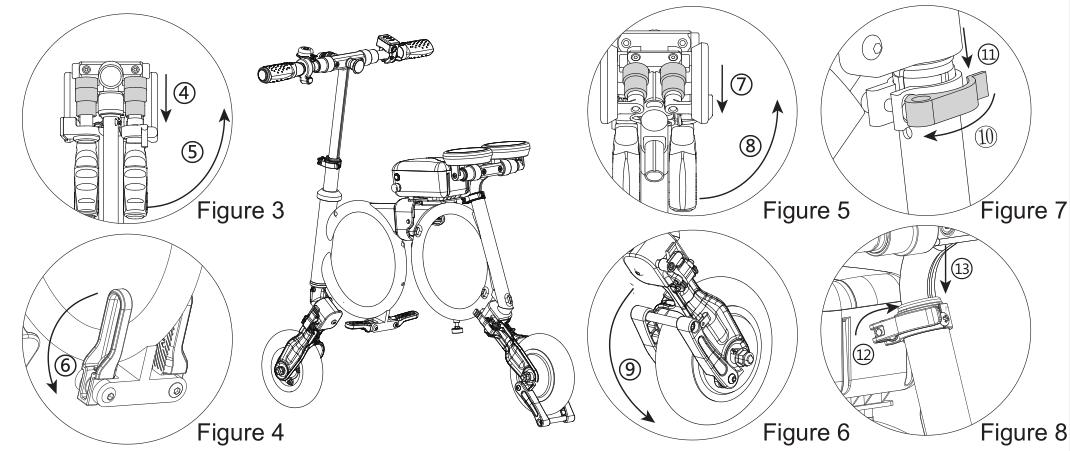 ④
⑤
Figure 3
⑥
Figure 4
⑦
⑧
Figure 5
⑨
Figure 6
⑪
⑩
Figure 7
⑬
⑫
Figure 8