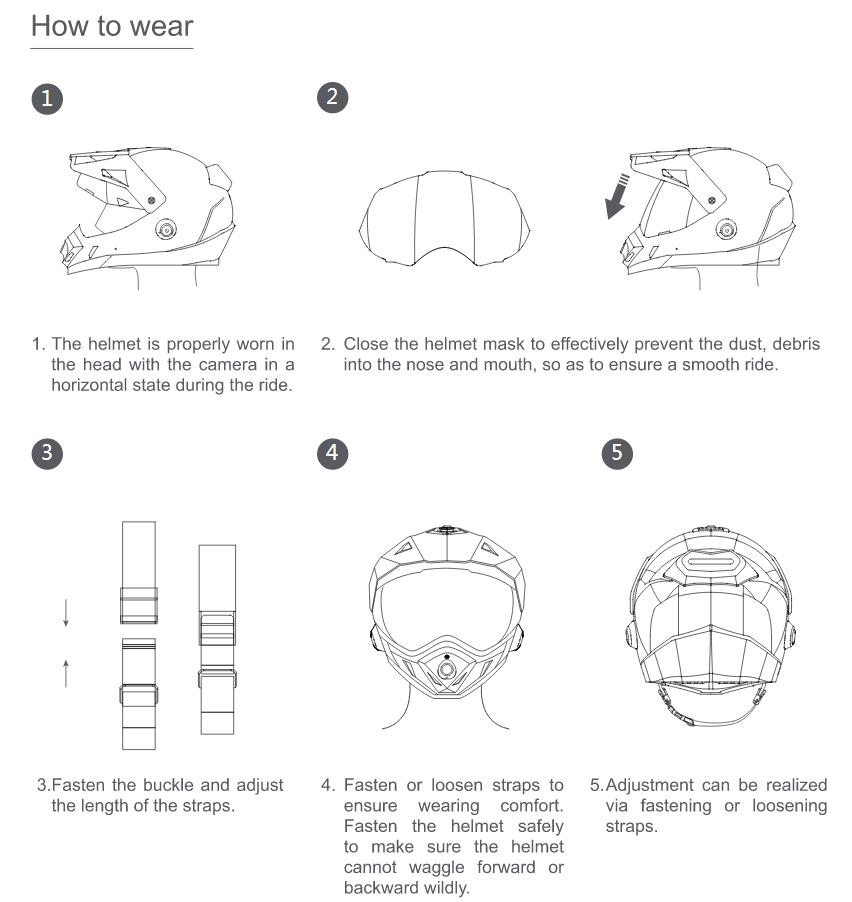 How to wear

1

2

1. The helmet is properly worn in the head with the camera in a horizontal state during the ride.

2. Close the helmet mask to effectively prevent the dust, debris into the nose and mouth, so as to ensure a smooth ride.

3

4

5

3.Fasten the buckle and adjust the length of the straps.

4. Fasten or loosen straps to ensure wearing comfort. Fasten the helmet safely to make sure the helmet cannot waggle forward or backward wildly.

5.Adjustment can be realized via fastening or loosening straps.