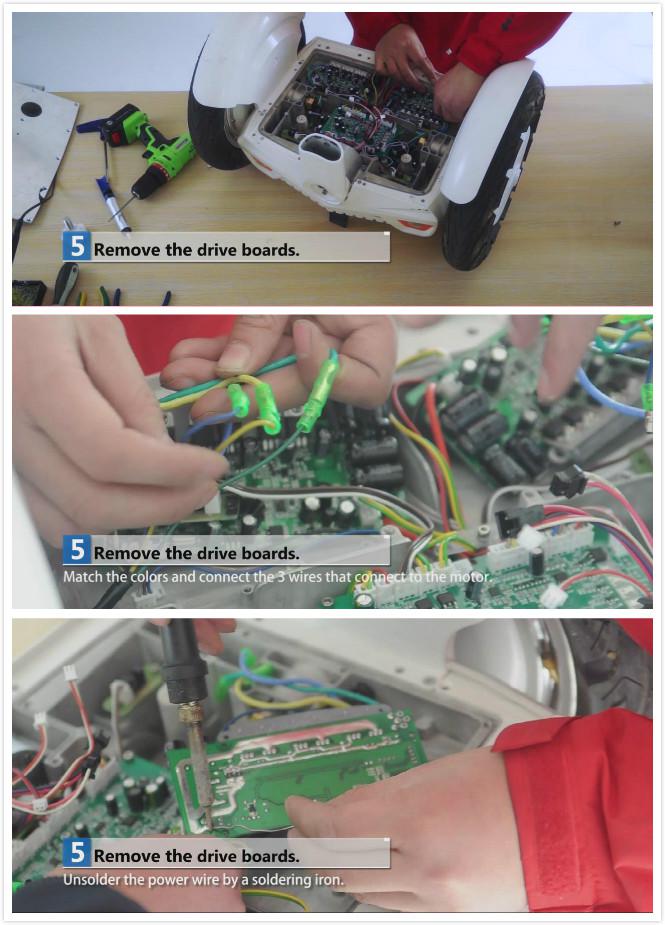 5 Remove the drive boards.

5 Remove the drive boards.
Match the colors and connect the 3 wires that connect to the motor.

5 Remove the drive boards.
Unsolder the power wire by a soldering iron.